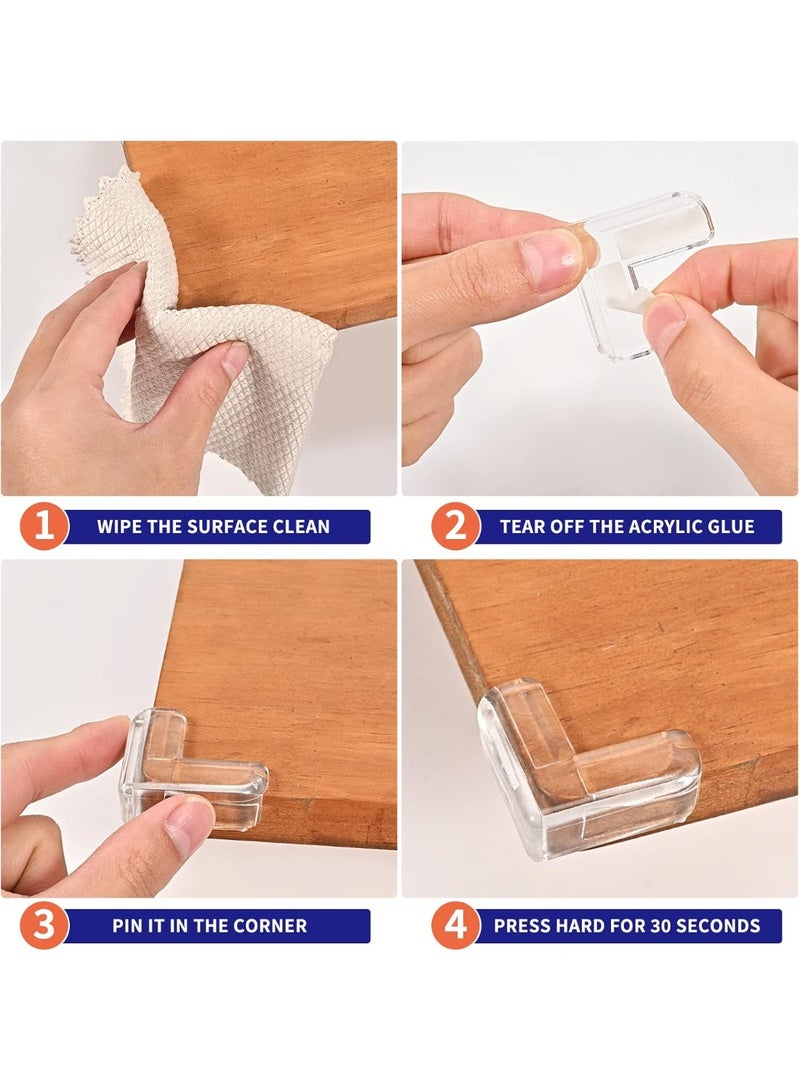 1 WIPE THE SURFACE CLEAN

2 TEAR OFF THE ACRYLIC GLUE

3 PIN IT IN THE CORNER

4 PRESS HARD FOR 30 SECONDS